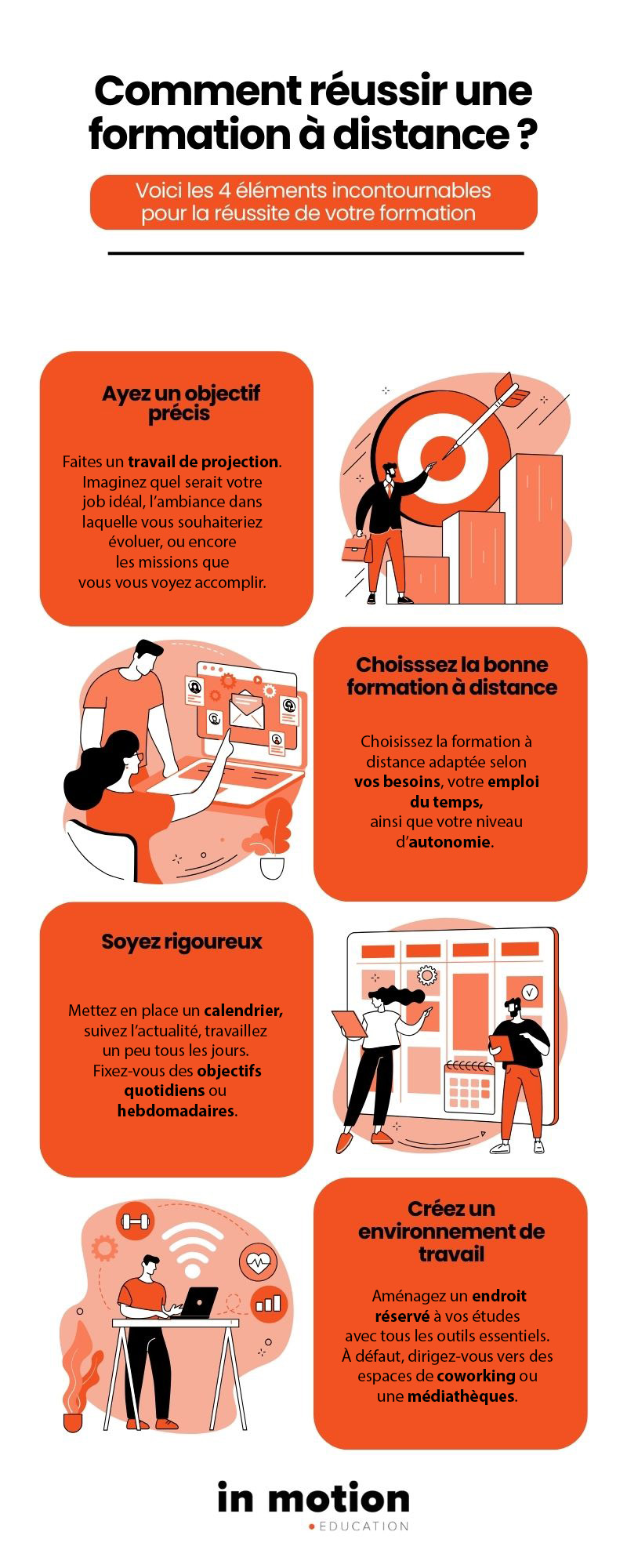 Comment réussir une formation à distance ?

Voici les 4 éléments incontournables pour la réussite de votre formation

Ayez un objectif précis

Faites un travail de projection. Imaginez quel serait votre job idéal, l'ambiance dans laquelle vous souhaiteriez évoluer, ou encore les missions que vous vous voyez accomplir.

Choisssez la bonne formation à distance

Choisissez la formation à distance adaptée selon vos besoins, votre emploi du temps, ainsi que votre niveau d'autonomie.

Soyez rigoureux

Mettez en place un calendrier, suivez l'actualité, travaillez un peu tous les jours. Fixez-vous des objectifs quotidiens ou hebdomadaires.

Créez un environnement de travail

Aménagez un endroit réservé à vos études avec tous les outils essentiels. À défaut, dirigez-vous vers des espaces de coworking ou une médiathèques.

in motion
EDUCATION